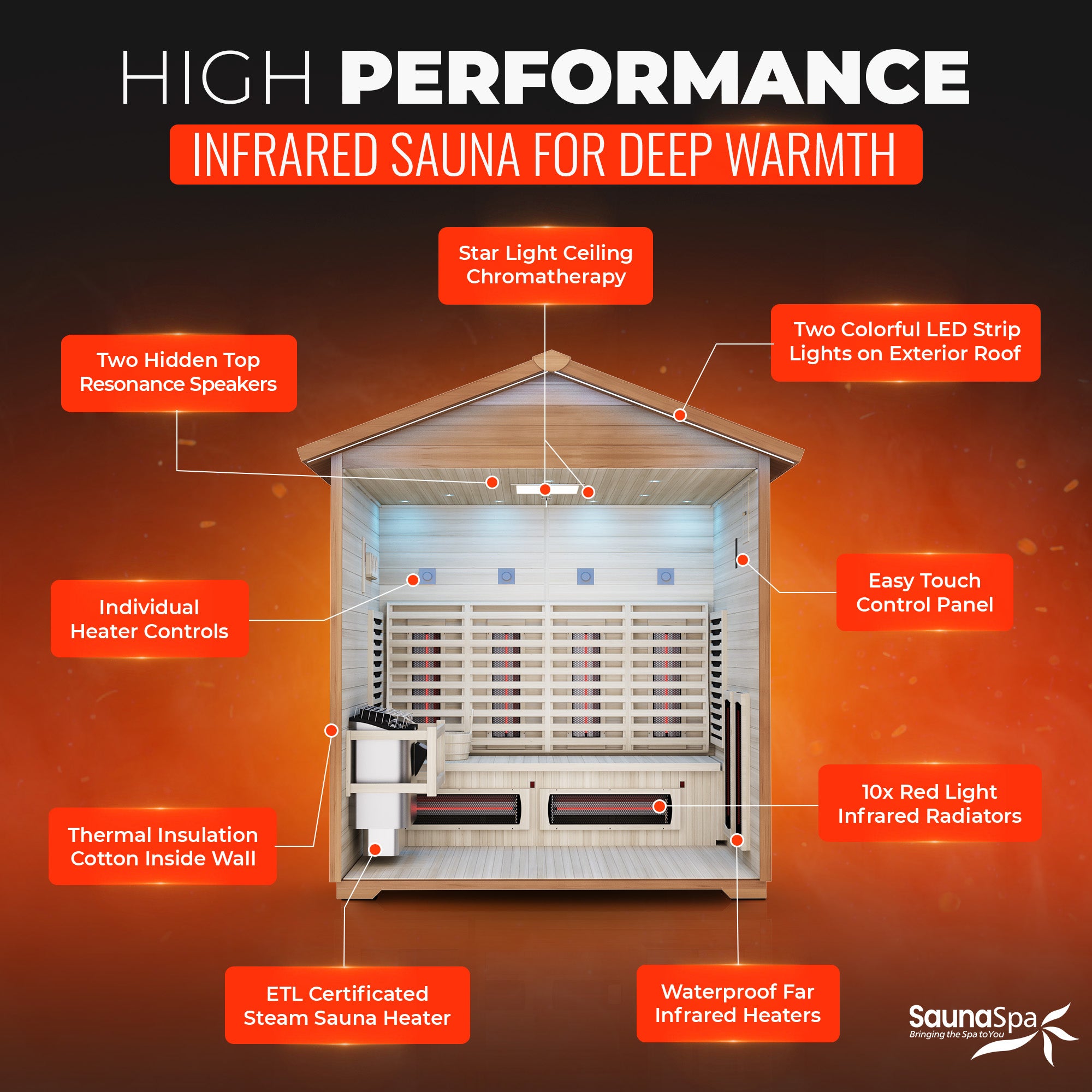 HIGH PERFORMANCE

INFRARED SAUNA FOR DEEP WARMTH

Star Light Ceiling Chromatherapy

Two Hidden Top Resonance Speakers

Two Colorful LED Strip Lights on Exterior Roof

Individual Heater Controls

Easy Touch Control Panel

Thermal Insulation Cotton Inside Wall

10x Red Light Infrared Radiators

ETL Certificated Steam Sauna Heater

Waterproof Far Infrared Heaters

SaunaSpa
Bringing the Spa to You